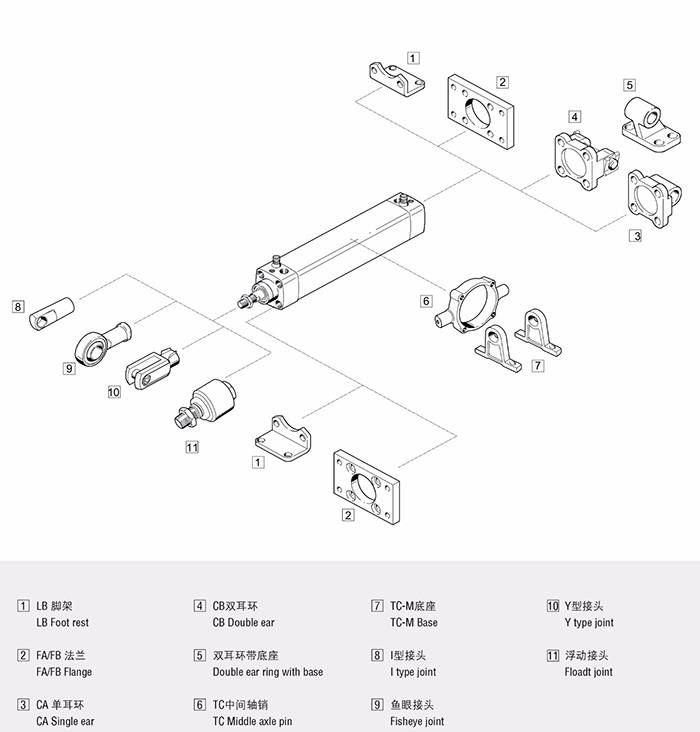 1
2
5
4
3
8
6
9
7
10
11
1
2

1 LB 脚架
LB Foot rest

2 FA/FB 法兰
FA/FB Flange

3 CA 单耳环
CA Single ear

4 CB双耳环
CB Double ear

5 双耳环带底座
Double ear ring with base

6 TC中间轴销
TC Middle axle pin

7 TC-M底座
TC-M Base

8 I型接头
I type joint

9 鱼眼接头
Fisheye joint

10 Y型接头
Y type joint

11 浮动接头
Floadt joint